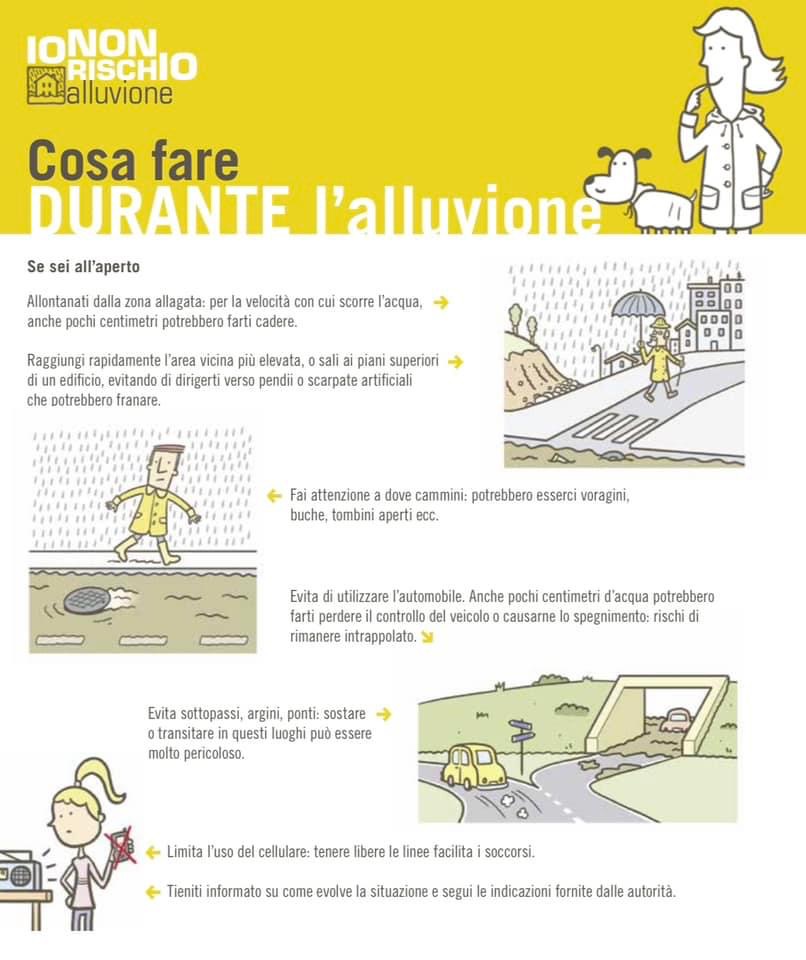 IO NON RISCHIO alluvione

Cosa fare
DURANTE l'alluvione

Se sei all'aperto

Allontanati dalla zona allagata: per la velocità con cui scorre l'acqua, anche pochi centimetri potrebbero farti cadere.

Raggiungi rapidamente l'area vicina più elevata, o sali ai piani superiori di un edificio, evitando di dirigerti verso pendii o scarpate artificiali che potrebbero franare.

Fai attenzione a dove cammini: potrebbero esserci voragini, buche, tombini aperti ecc.

Evita di utilizzare l'automobile. Anche pochi centimetri d'acqua potrebbero farti perdere il controllo del veicolo o causarne lo spegnimento: rischi di rimanere intrappolato.

Evita sottopassi, argini, ponti: sostare o transitare in questi luoghi può essere molto pericoloso.

Limita l'uso del cellulare: tenere libere le linee facilita i soccorsi.

Tieniti informato su come evolve la situazione e segui le indicazioni fornite dalle autorità.